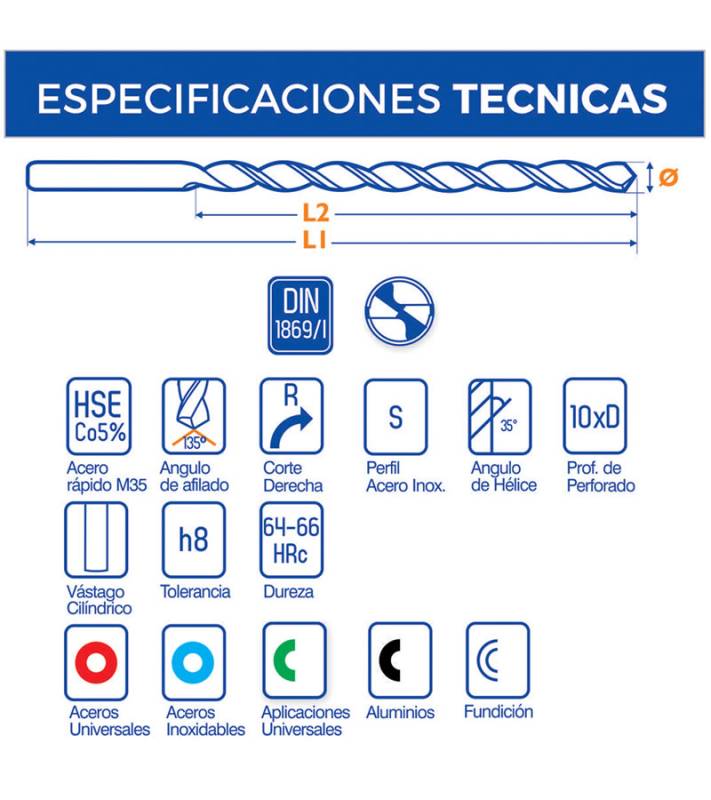 ESPECIFICACIONES TECNICAS

Ø

L2

L1

DIN 1869/I

HSE Co5%
Acero rápido M35

135°
Angulo de afilado

R
Corte Derecha

S
Perfil Acero Inox.

35°
Angulo de Hélice

10xD
Prof. de Perforado

Vástago Cilíndrico

h8
Tolerancia

64-66 HRc
Dureza

Aceros Universales

Aceros Inoxidables

Aplicaciones Universales

Aluminios

Fundición